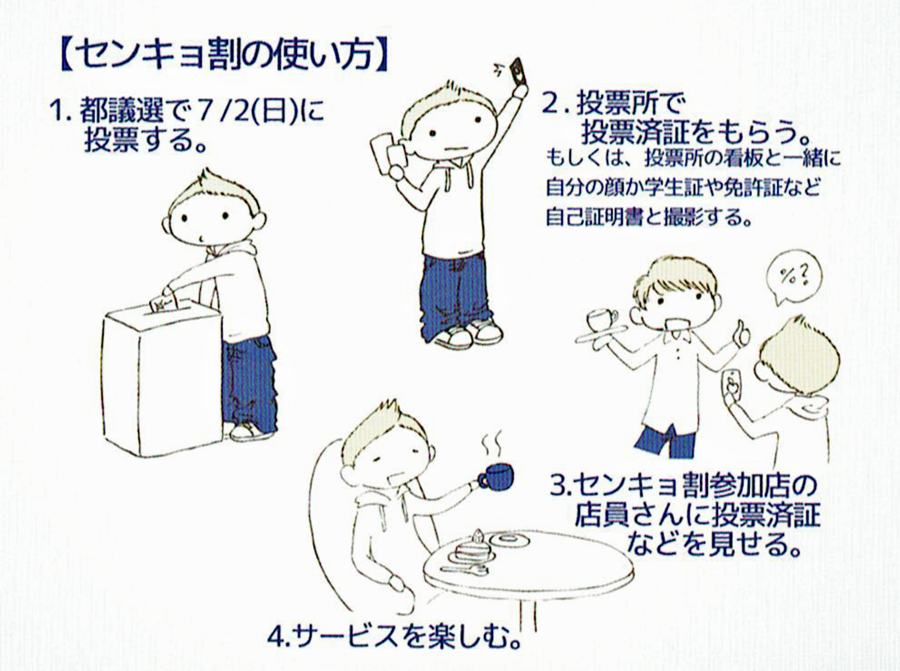 【センキョ割の使い方】

1. 都議選で 7/2(日)に投票する。

2. 投票所で投票済証をもらう。
もしくは、投票所の看板と一緒に自分の顔か学生証や免許証など自己証明書と撮影する。

%?

3.センキョ割参加店の店員さんに投票済証などを見せる。

4.サービスを楽しむ。